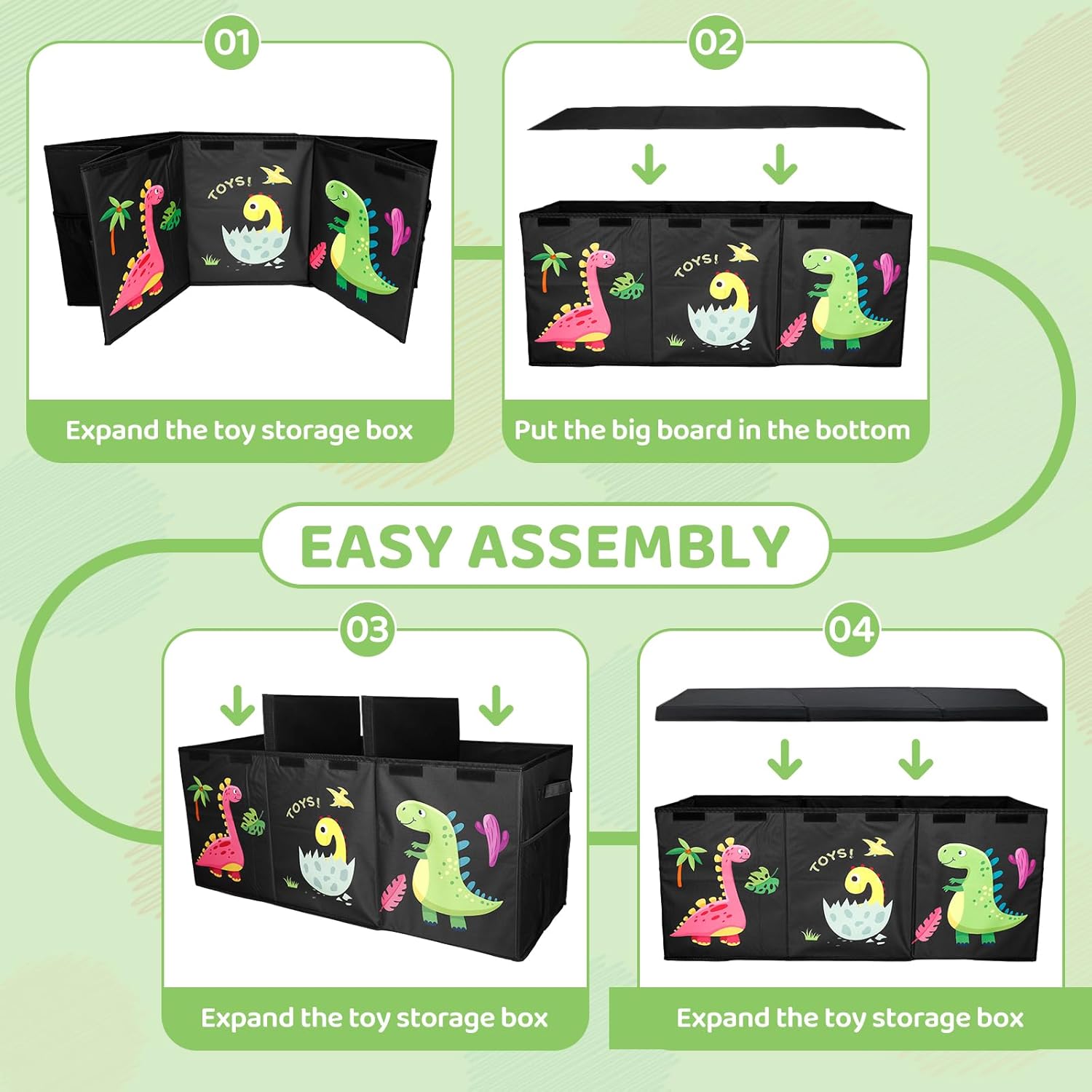 01

TOYS!

Expand the toy storage box

02

TOYS!

Put the big board in the bottom

EASY ASSEMBLY

03

TOYS!

Expand the toy storage box

04

TOYS!

Expand the toy storage box