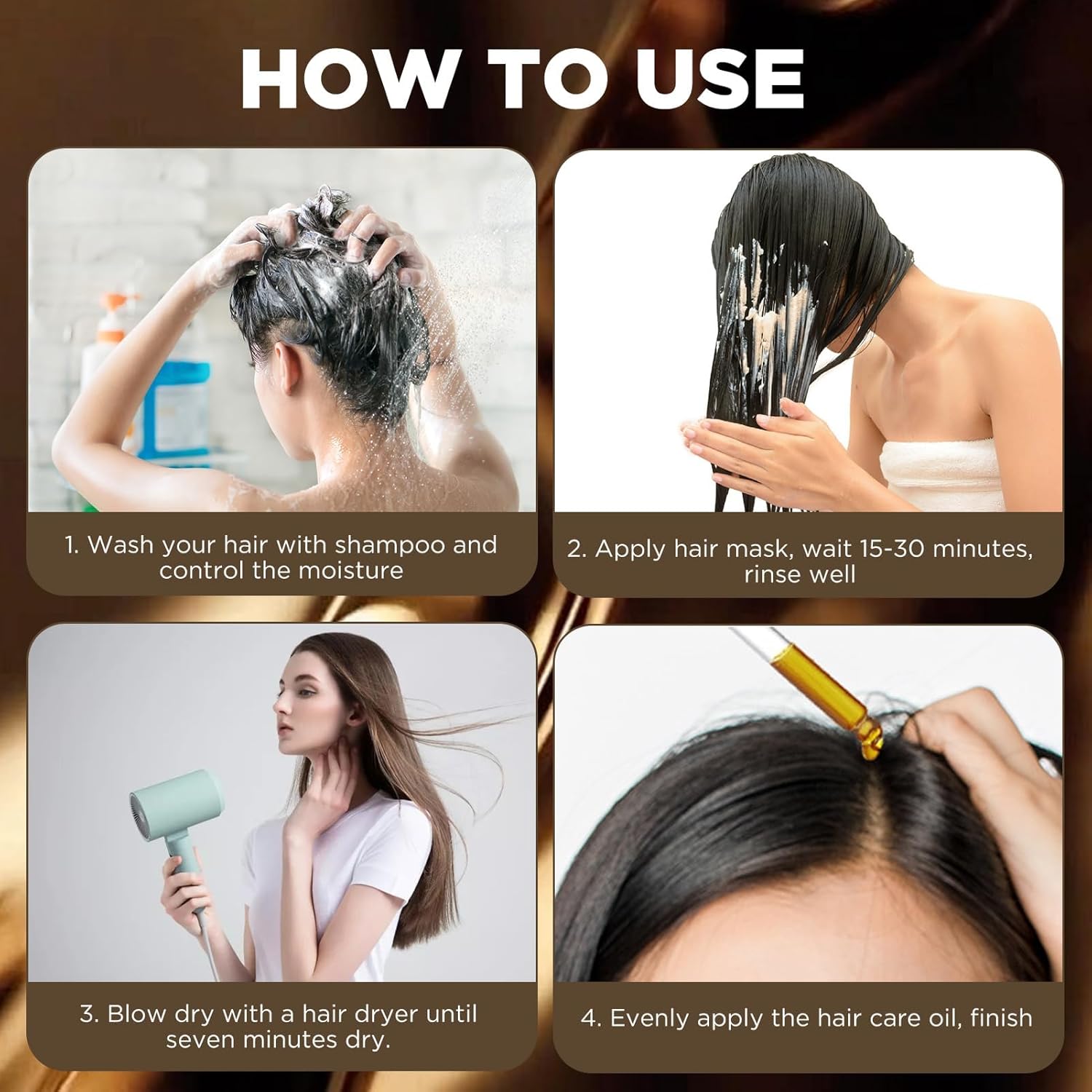 HOW TO USE

1. Wash your hair with shampoo and control the moisture

2. Apply hair mask, wait 15-30 minutes, rinse well

3. Blow dry with a hair dryer until seven minutes dry.

4. Evenly apply the hair care oil, finish