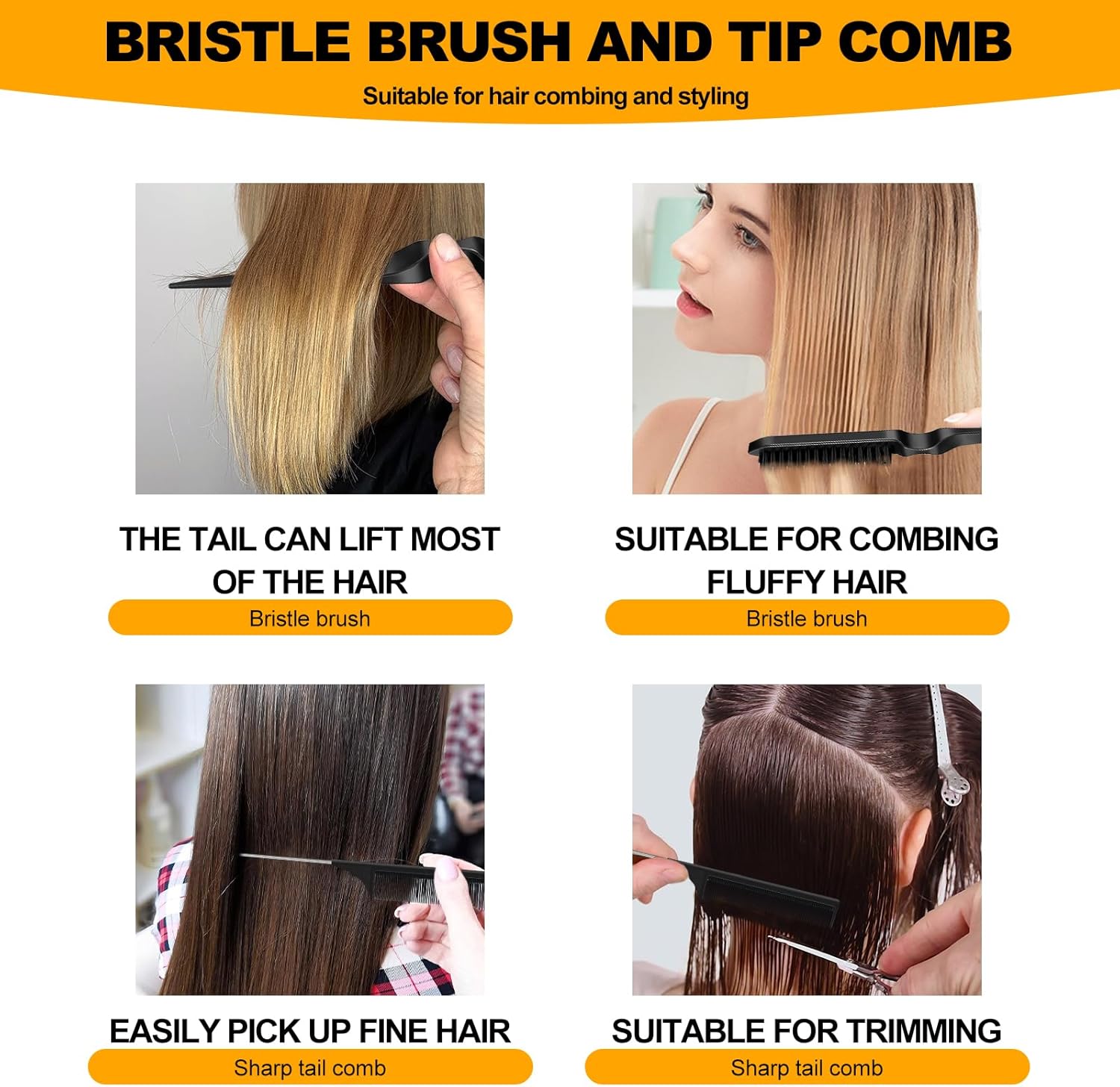 BRISTLE BRUSH AND TIP COMB

Suitable for hair combing and styling

THE TAIL CAN LIFT MOST OF THE HAIR

Bristle brush

SUITABLE FOR COMBING FLUFFY HAIR

Bristle brush

EASILY PICK UP FINE HAIR

Sharp tail comb

SUITABLE FOR TRIMMING

Sharp tail comb