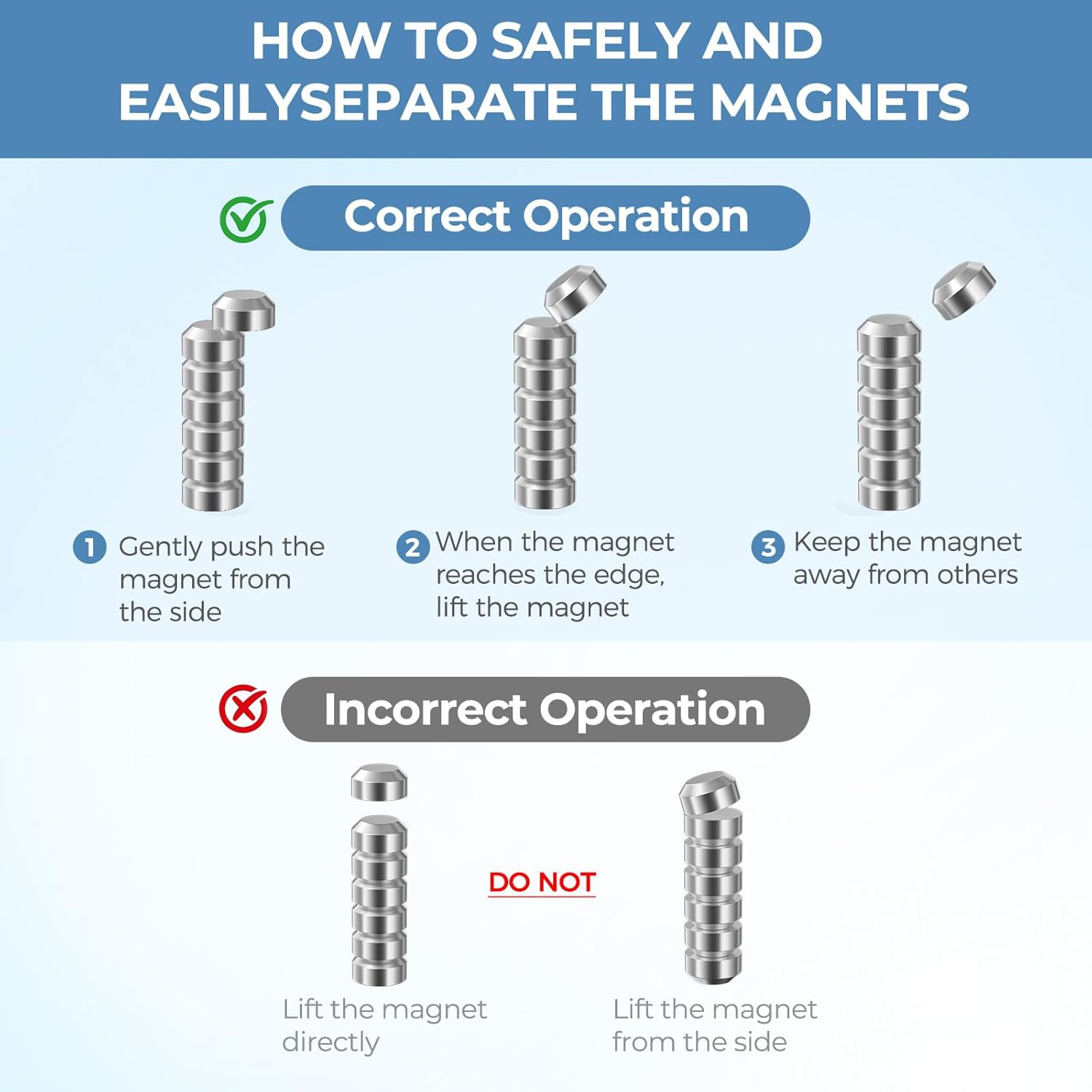 HOW TO SAFELY AND EASILYSEPARATE THE MAGNETS

Correct Operation

1 Gently push the magnet from the side

2 When the magnet reaches the edge, lift the magnet

3 Keep the magnet away from others

Incorrect Operation

DO NOT

Lift the magnet directly

Lift the magnet from the side