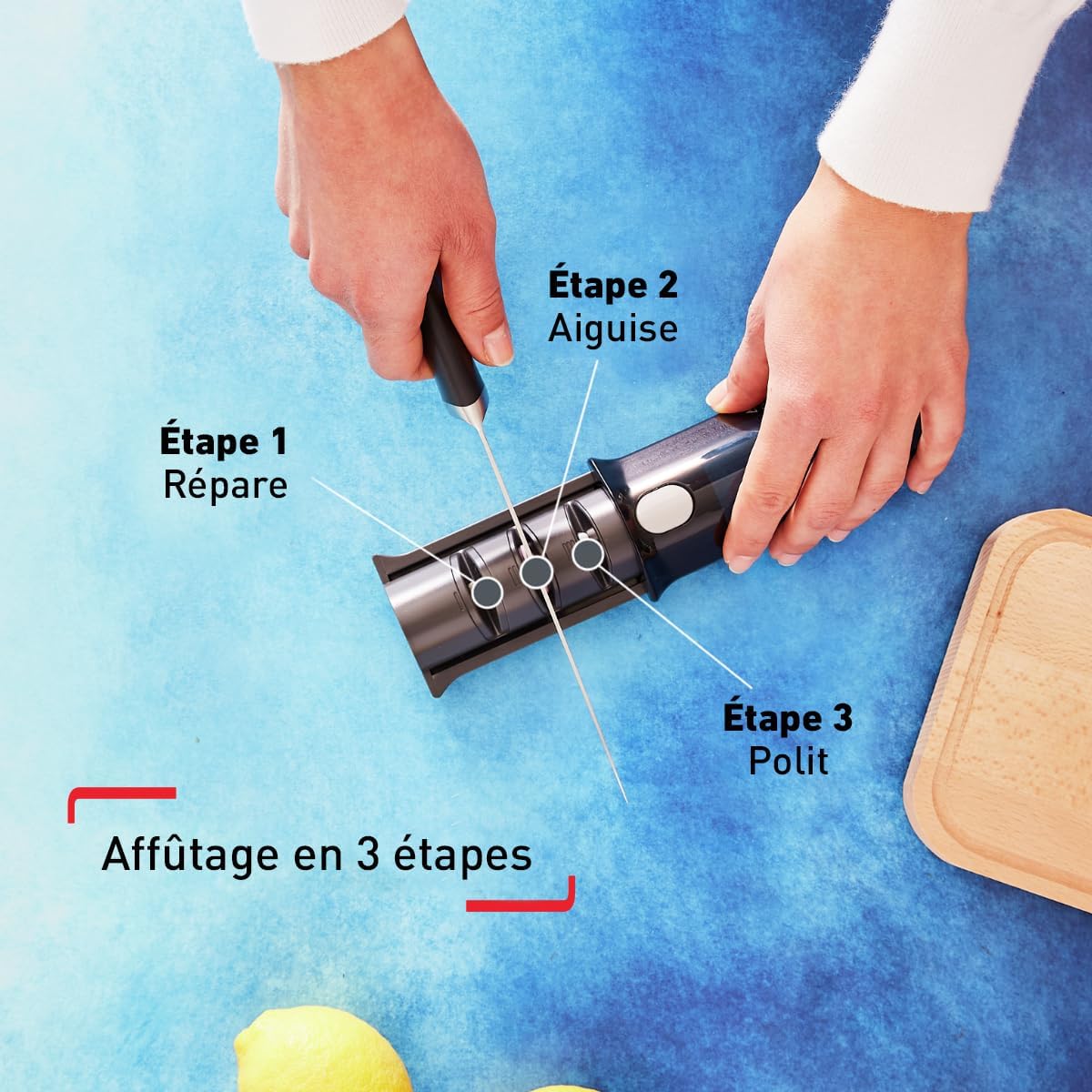 Étape 2
Aiguise

Étape 1
Répare

Étape 3
Polit

Affûtage en 3 étapes