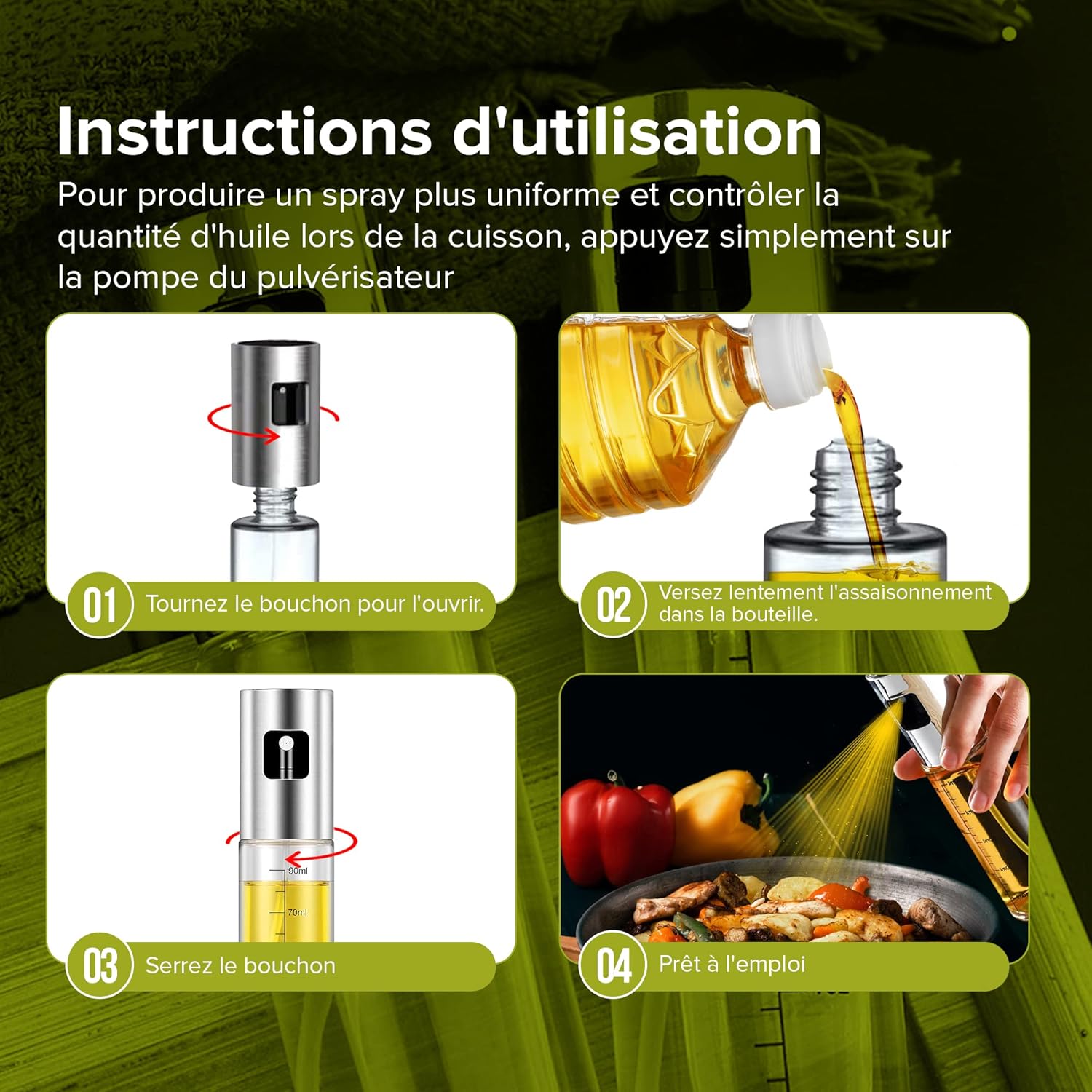 Instructions d'utilisation

Pour produire un spray plus uniforme et contrôler la quantité d'huile lors de la cuisson, appuyez simplement sur la pompe du pulvérisateur

01 Tournez le bouchon pour l'ouvrir.

02 Versez lentement l'assaisonnement dans la bouteille.

90ml
70ml

03 Serrez le bouchon

04 Prêt à l'emploi