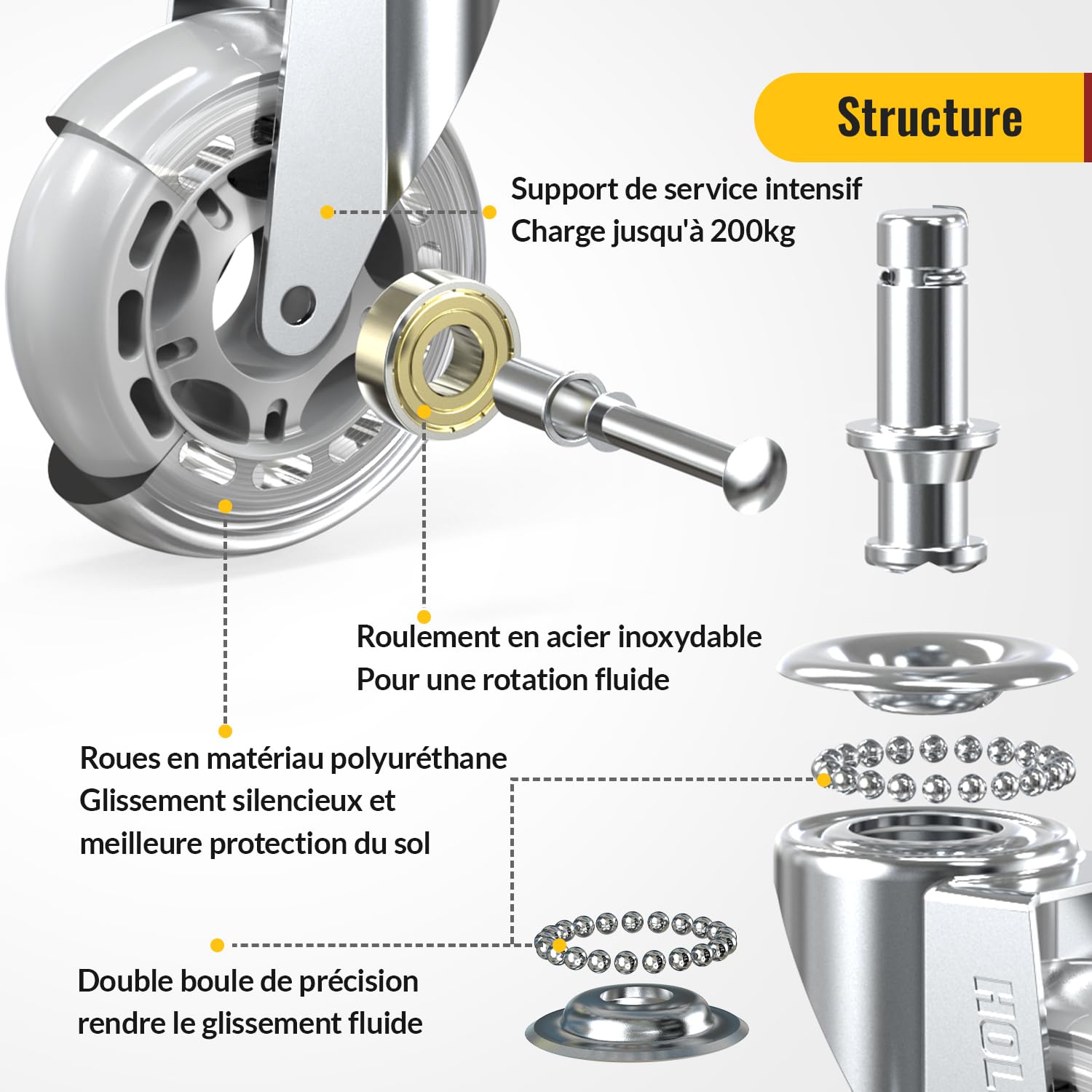 Structure

Support de service intensif
Charge jusqu'à 200kg

Roulement en acier inoxydable
Pour une rotation fluide

Roues en matériau polyuréthane
Glissement silencieux et
meilleure protection du sol

Double boule de précision
rendre le glissement fluide

HOL