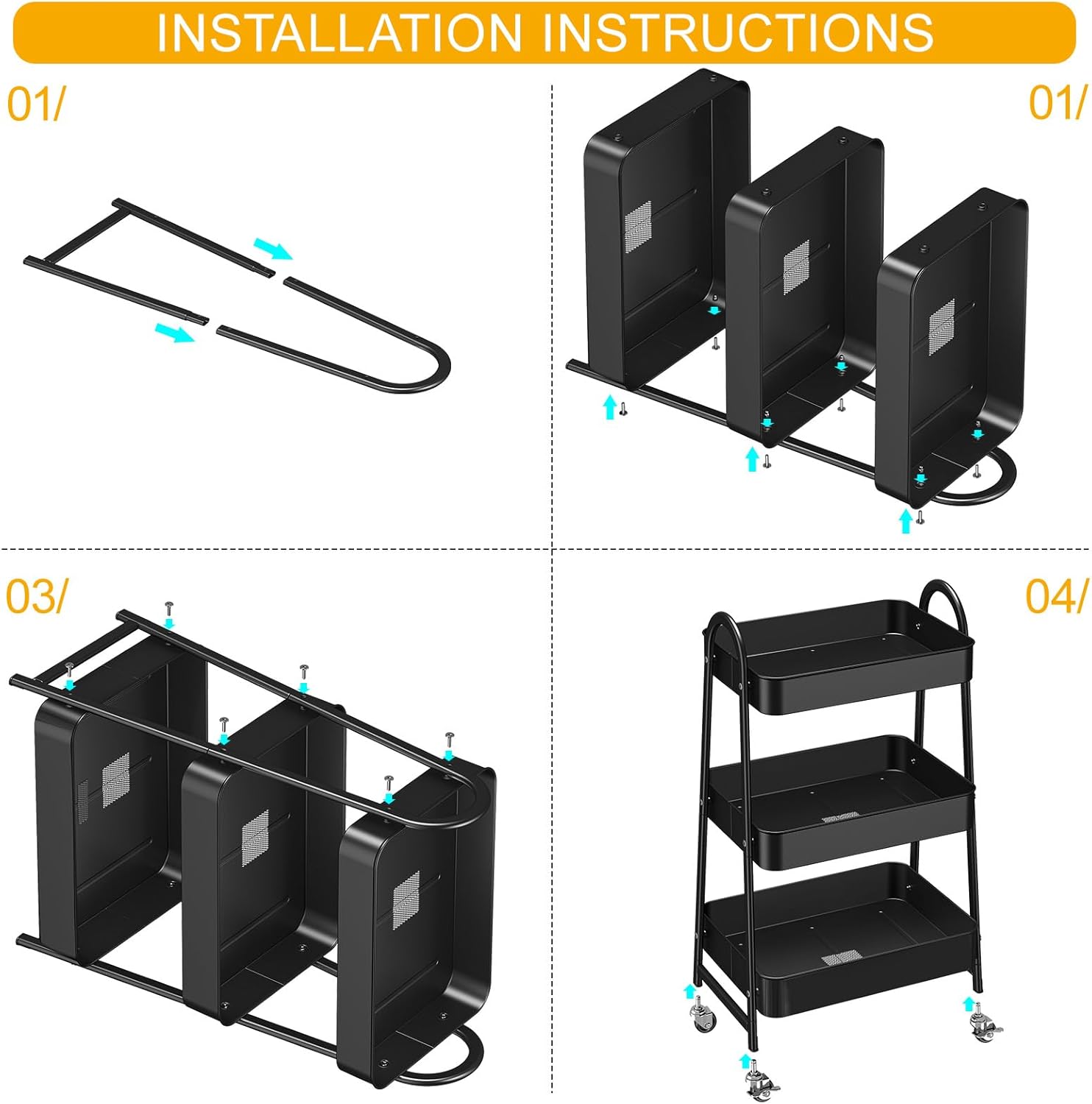 INSTALLATION INSTRUCTIONS

01/

01/

03/

04/