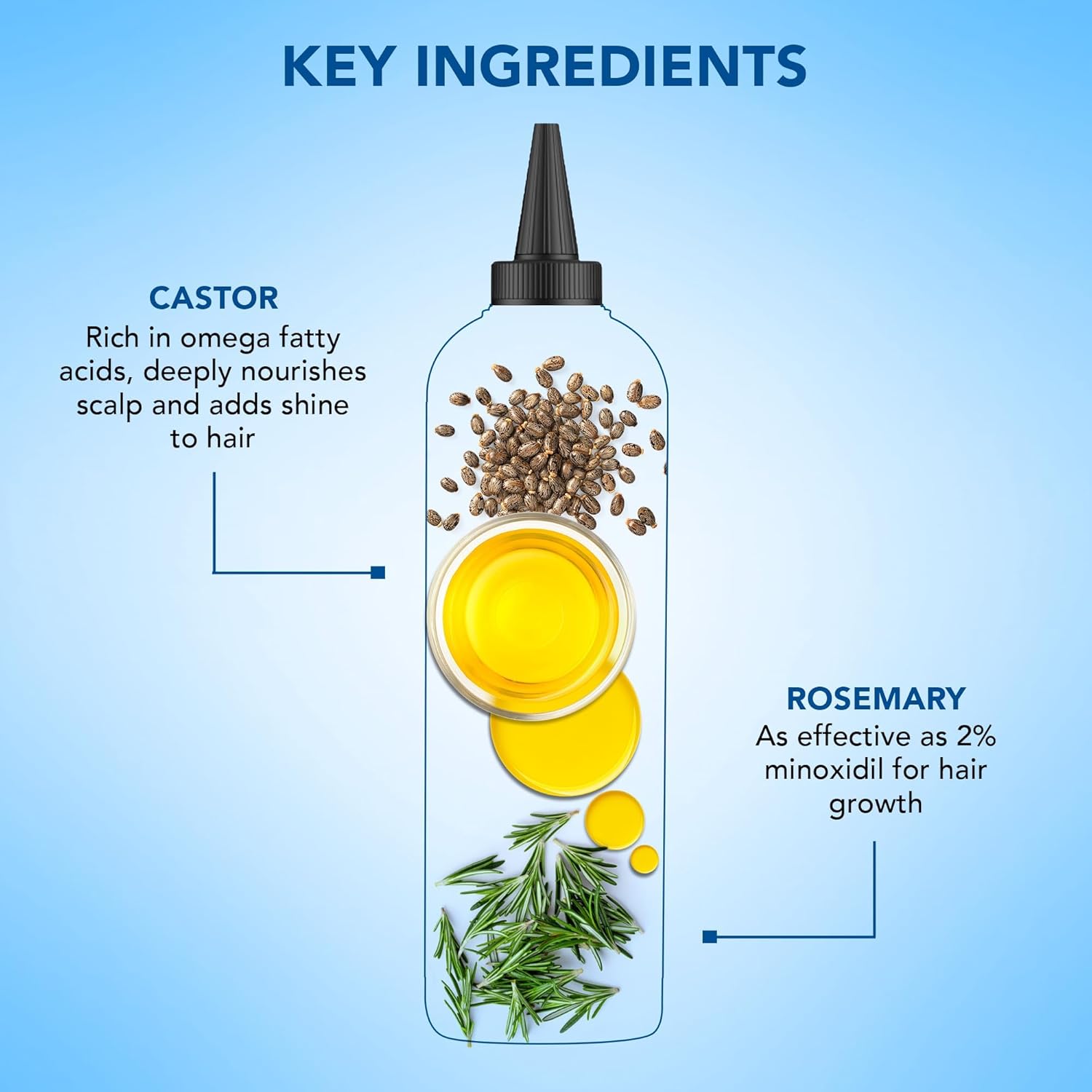 KEY INGREDIENTS

CASTOR
Rich in omega fatty acids, deeply nourishes scalp and adds shine to hair

ROSEMARY
As effective as 2% minoxidil for hair growth