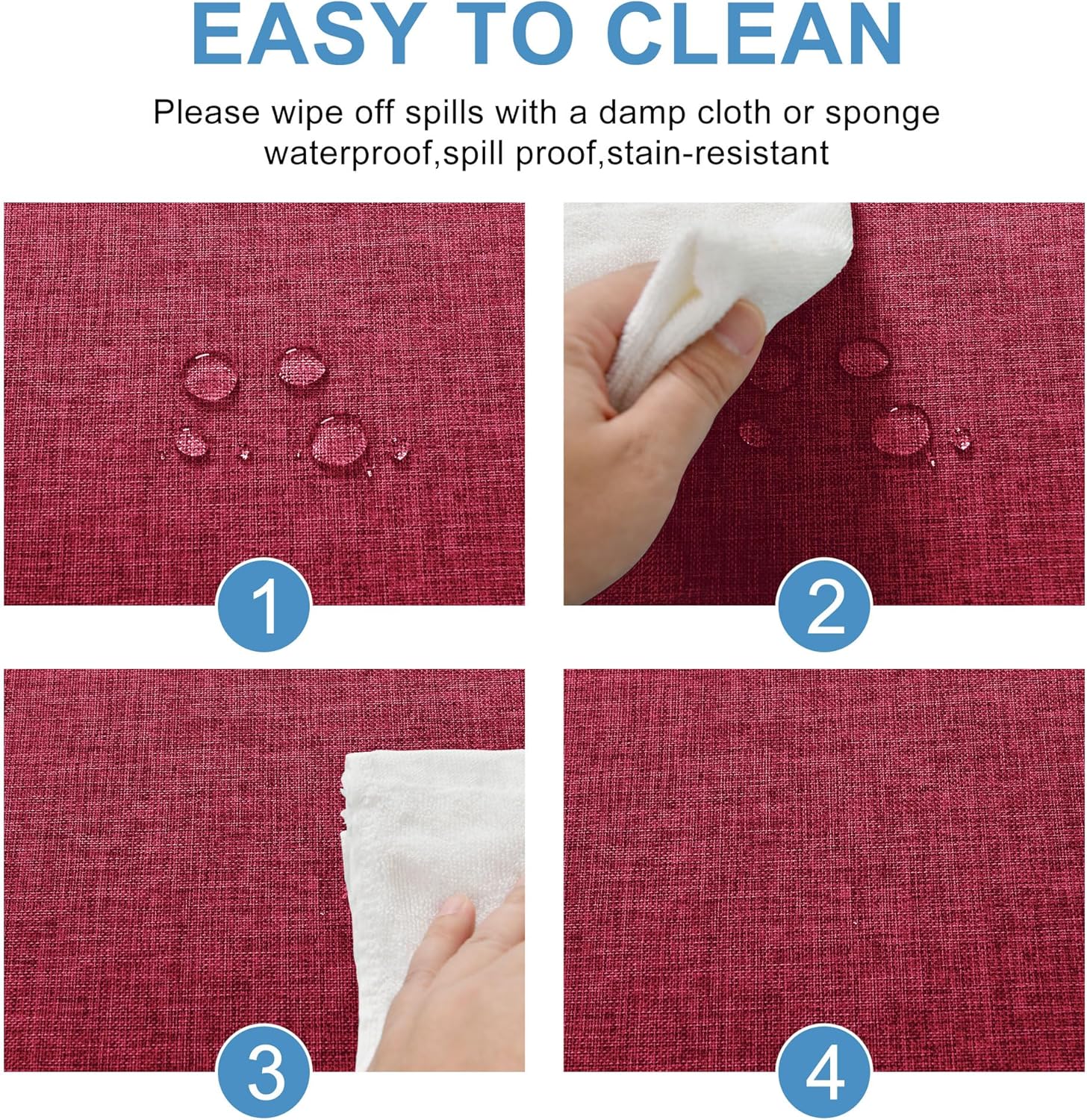 EASY TO CLEAN

Please wipe off spills with a damp cloth or sponge
waterproof,spill proof,stain-resistant

1

2

3

4