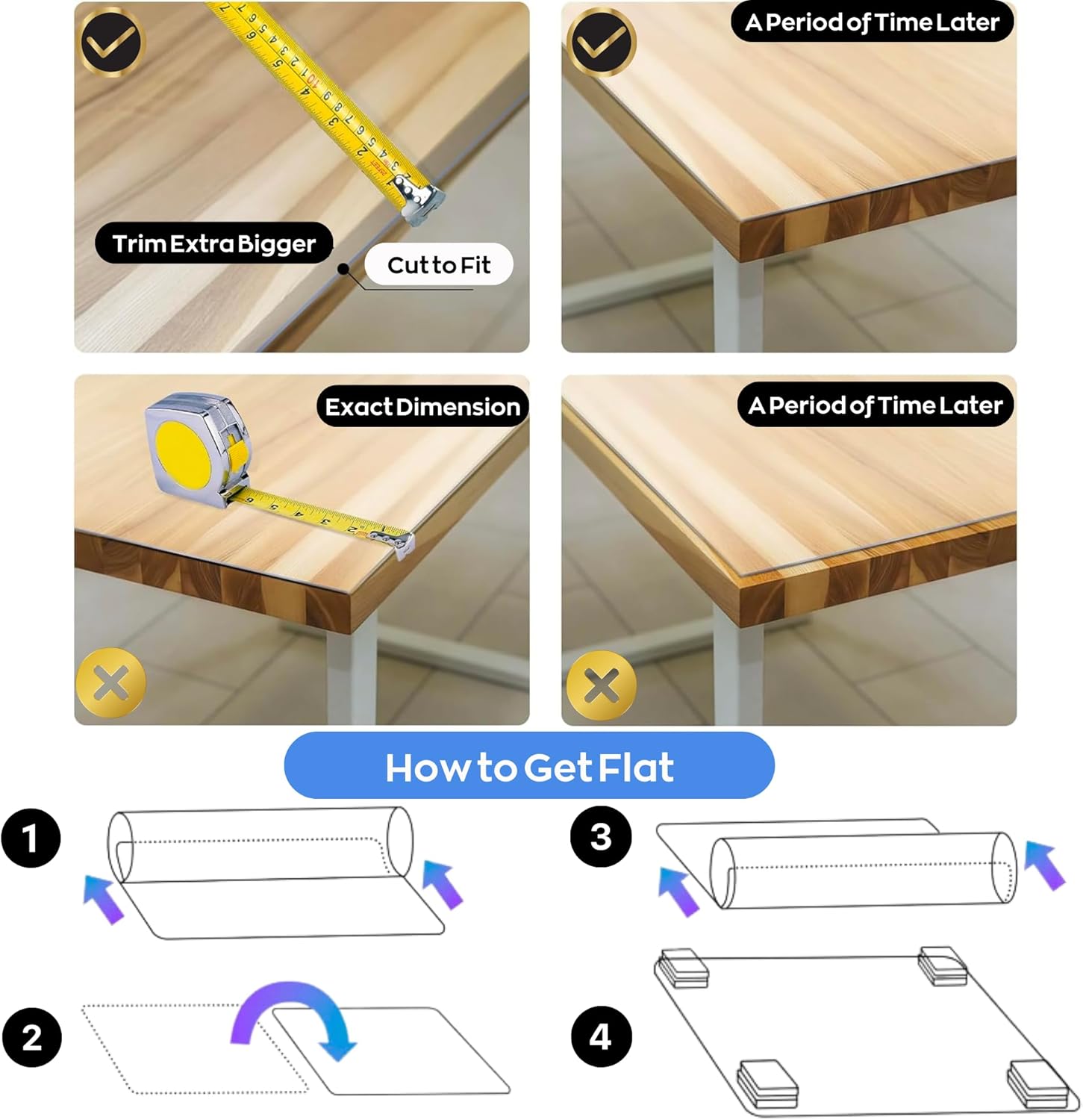 Trim Extra Bigger

Cut to Fit

A Period of Time Later

Exact Dimension

A Period of Time Later

How to Get Flat

1

2

3

4