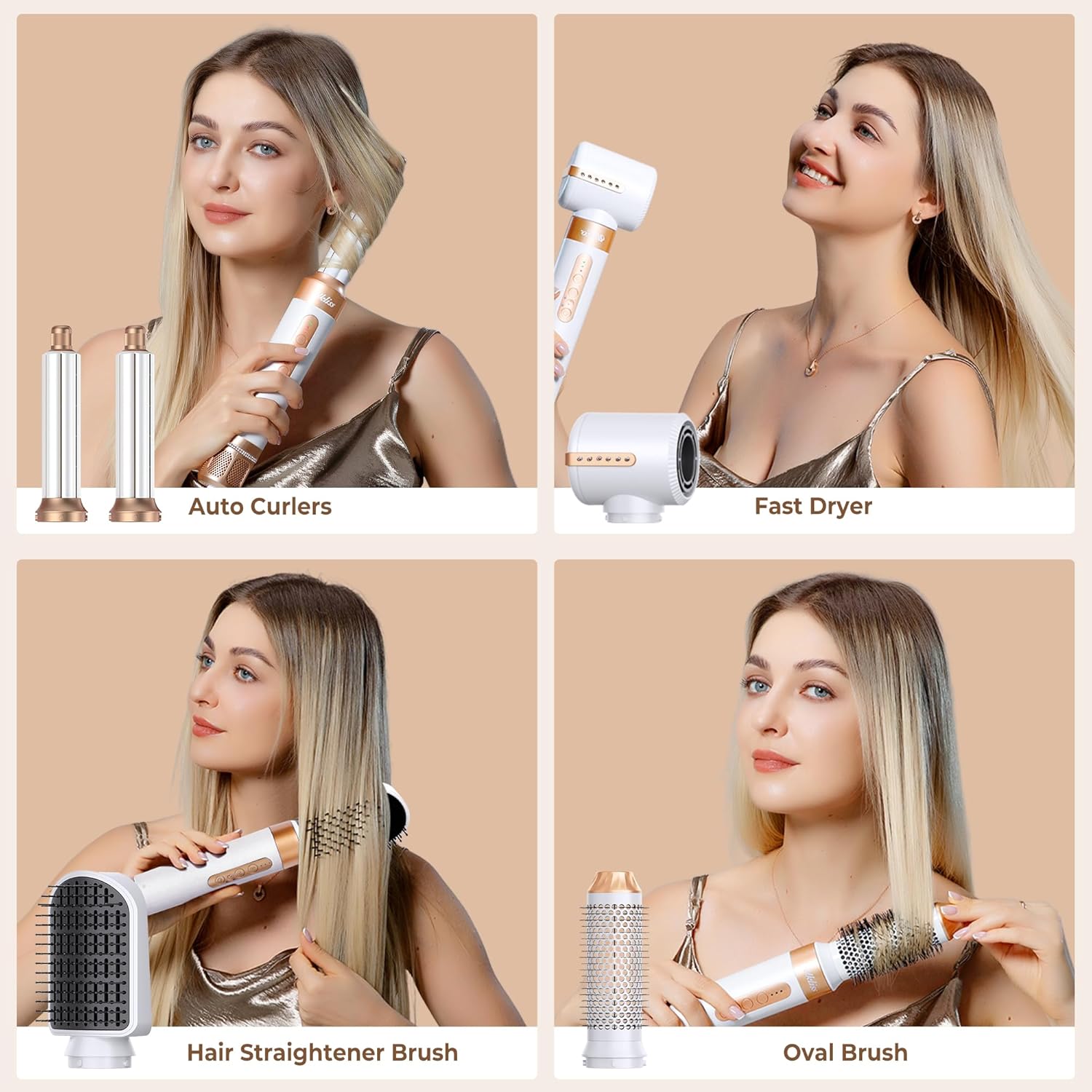 Auto Curlers

Fast Dryer

Hair Straightener Brush

Oval Brush