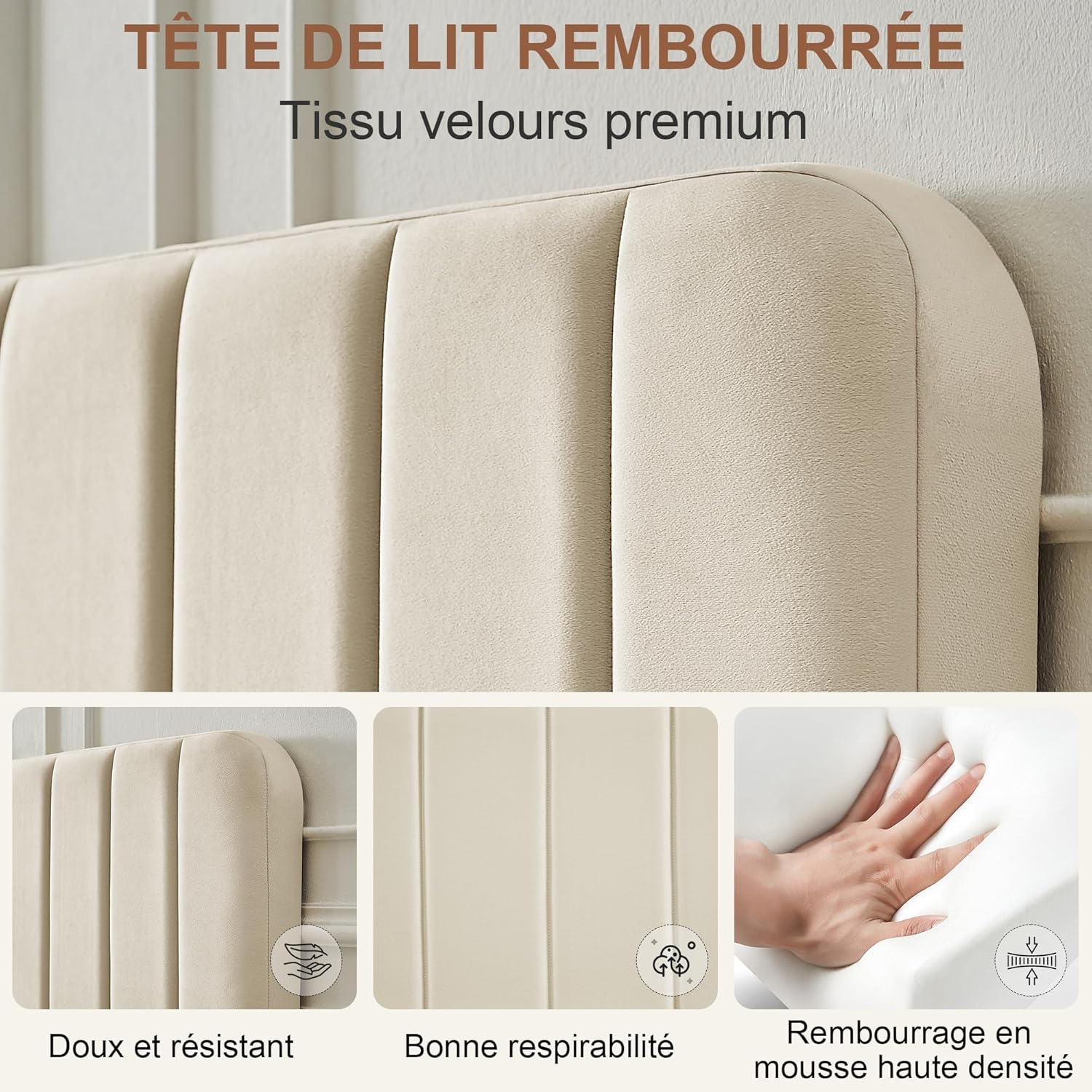 TÊTE DE LIT REMBOURRÉE

Tissu velours premium

Doux et résistant

Bonne respirabilité

Rembourrage en mousse haute densité