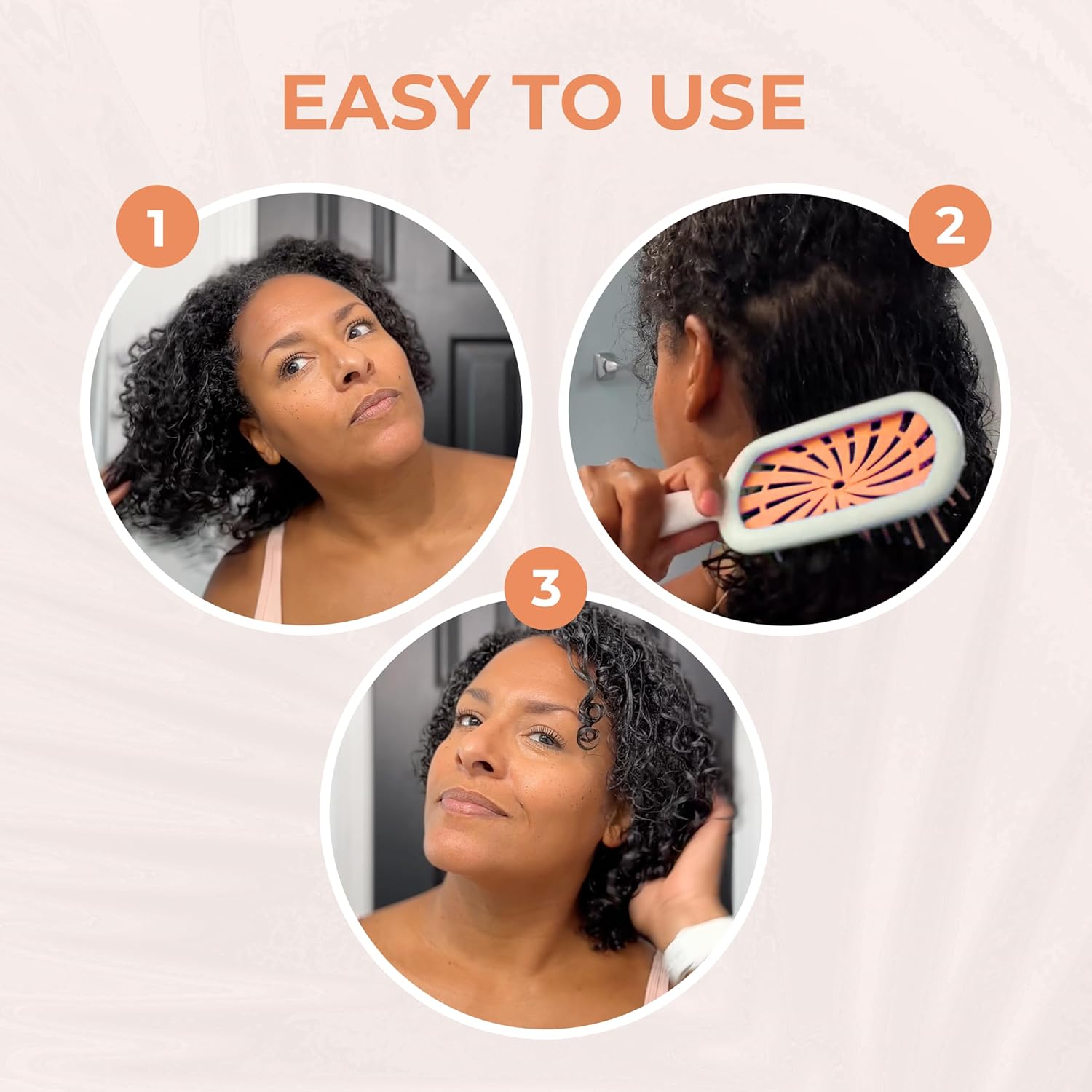 EASY TO USE

1

2

3