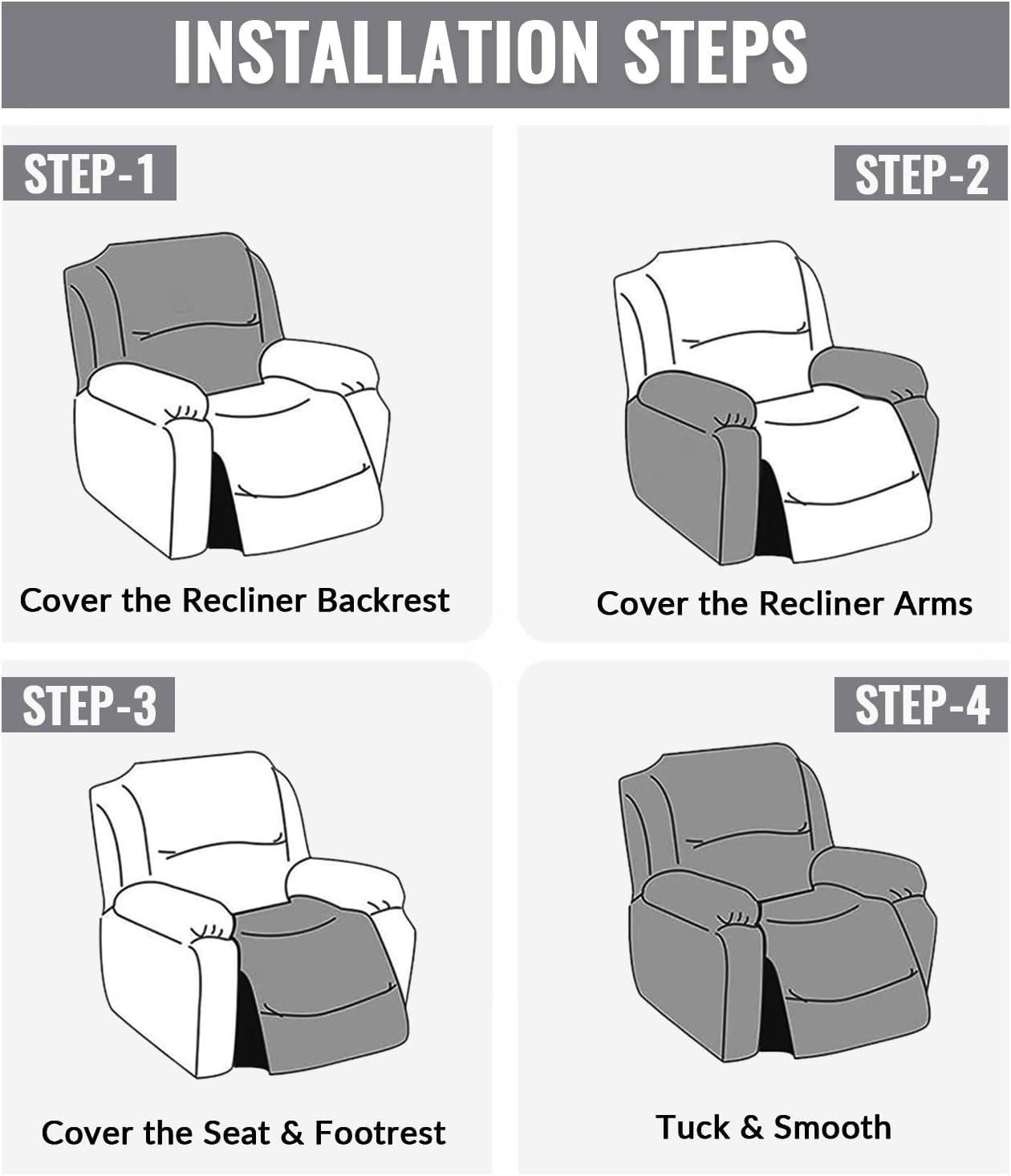 INSTALLATION STEPS

STEP-1

Cover the Recliner Backrest

STEP-2

Cover the Recliner Arms

STEP-3

Cover the Seat & Footrest

STEP-4

Tuck & Smooth