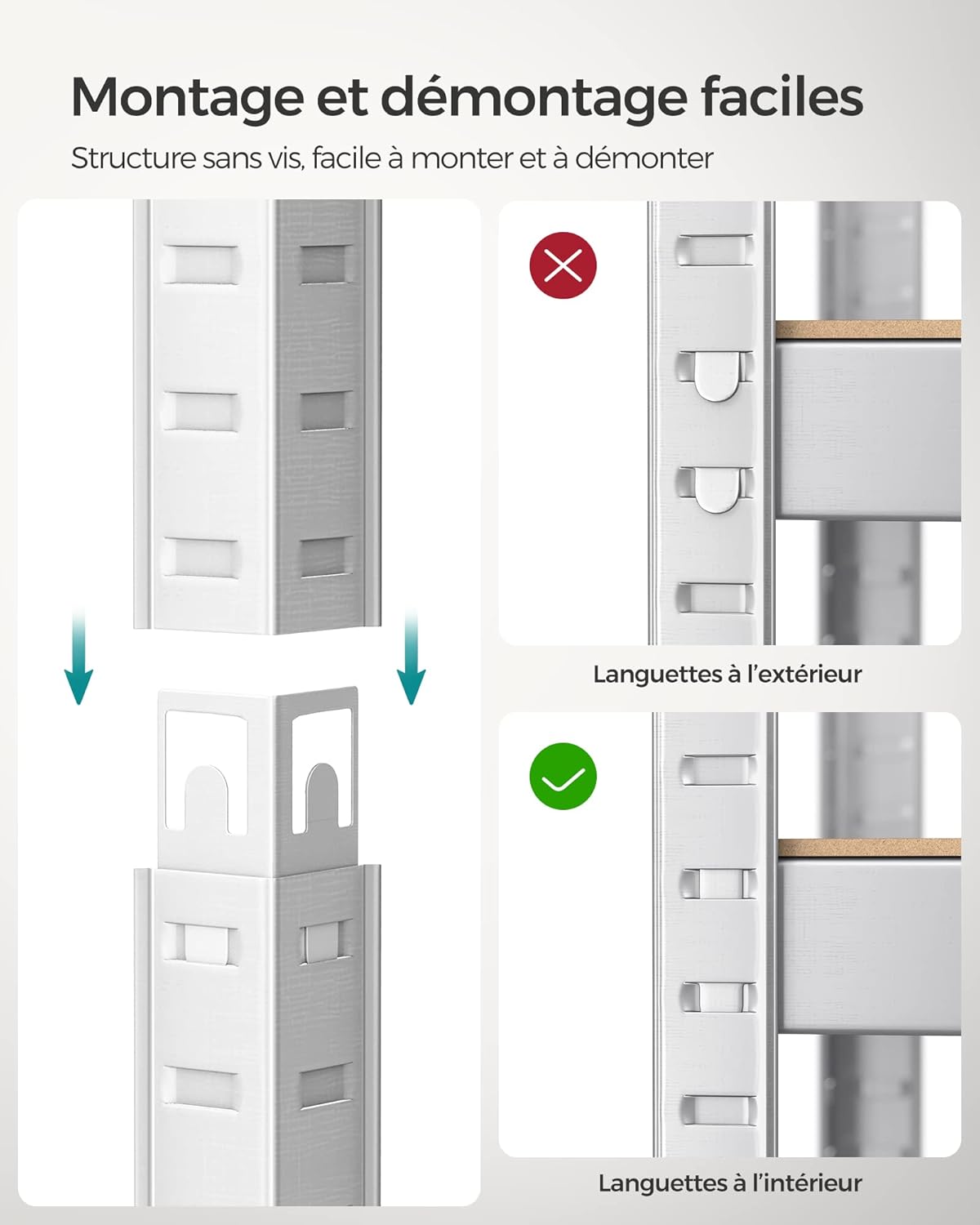 Montage et démontage faciles

Structure sans vis, facile à monter et à démonter

Languettes à l'extérieur

Languettes à l'intérieur