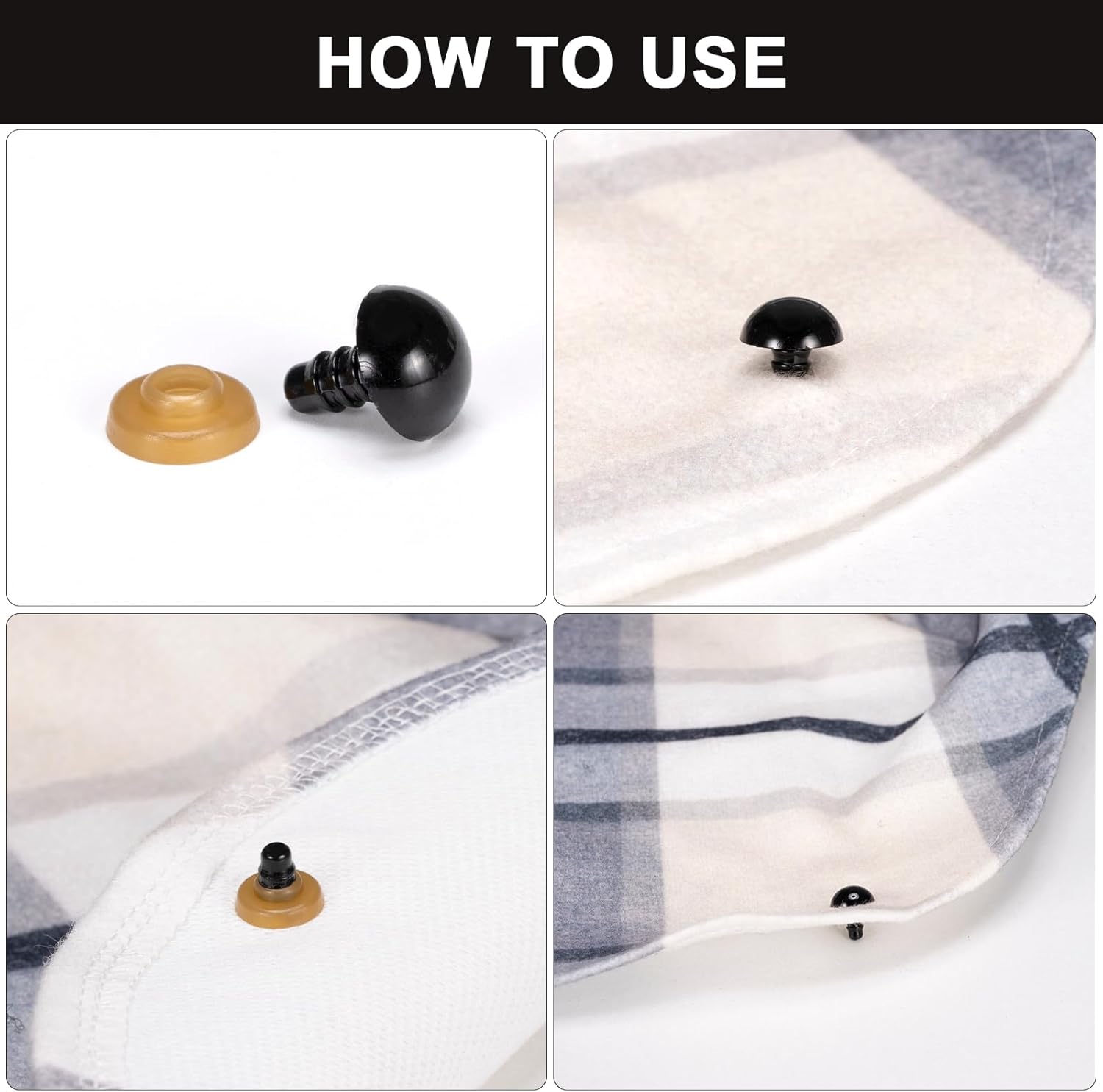 HOW TO USE