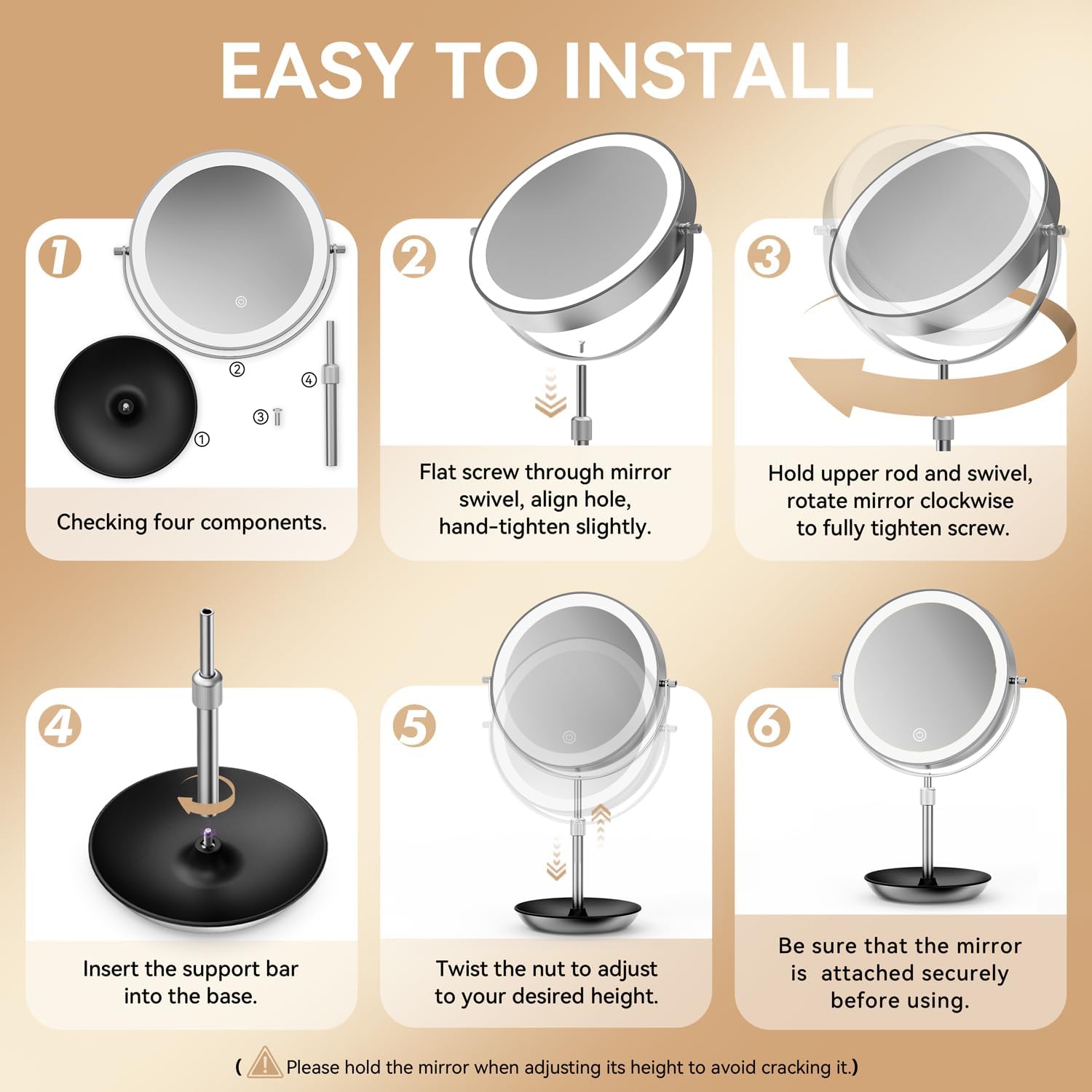 EASY TO INSTALL

1

②

④

③

①

Checking four components.

2

Flat screw through mirror swivel, align hole, hand-tighten slightly.

3

Hold upper rod and swivel, rotate mirror clockwise to fully tighten screw.

4

Insert the support bar into the base.

5

Twist the nut to adjust to your desired height.

6

Be sure that the mirror is attached securely before using.

( Please hold the mirror when adjusting its height to avoid cracking it.)