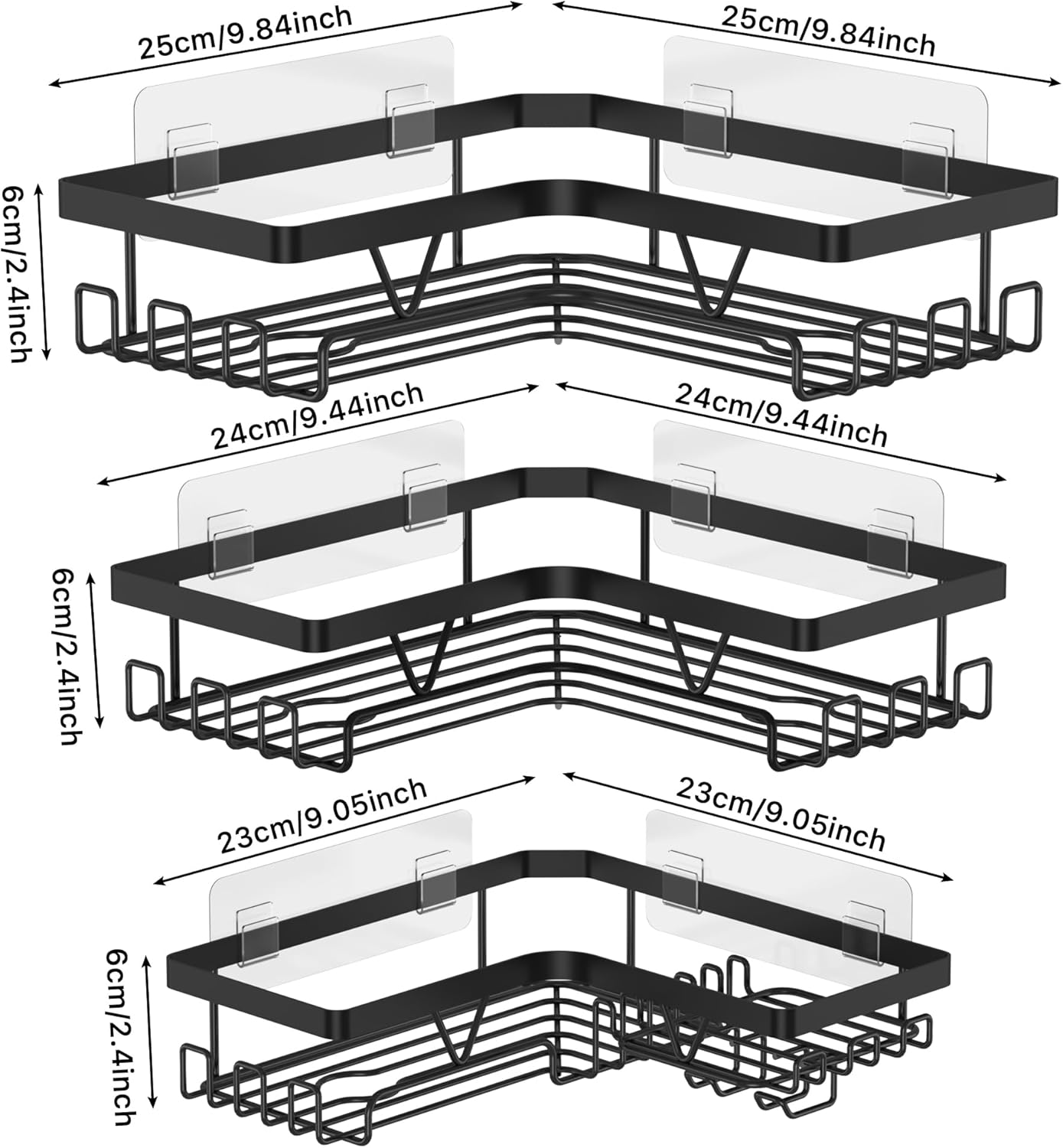 25cm/9.84inch

25cm/9.84inch

6cm/2.4inch

24cm/9.44inch

24cm/9.44inch

6cm/2.4inch

23cm/9.05inch

23cm/9.05inch

6cm/2.4inch