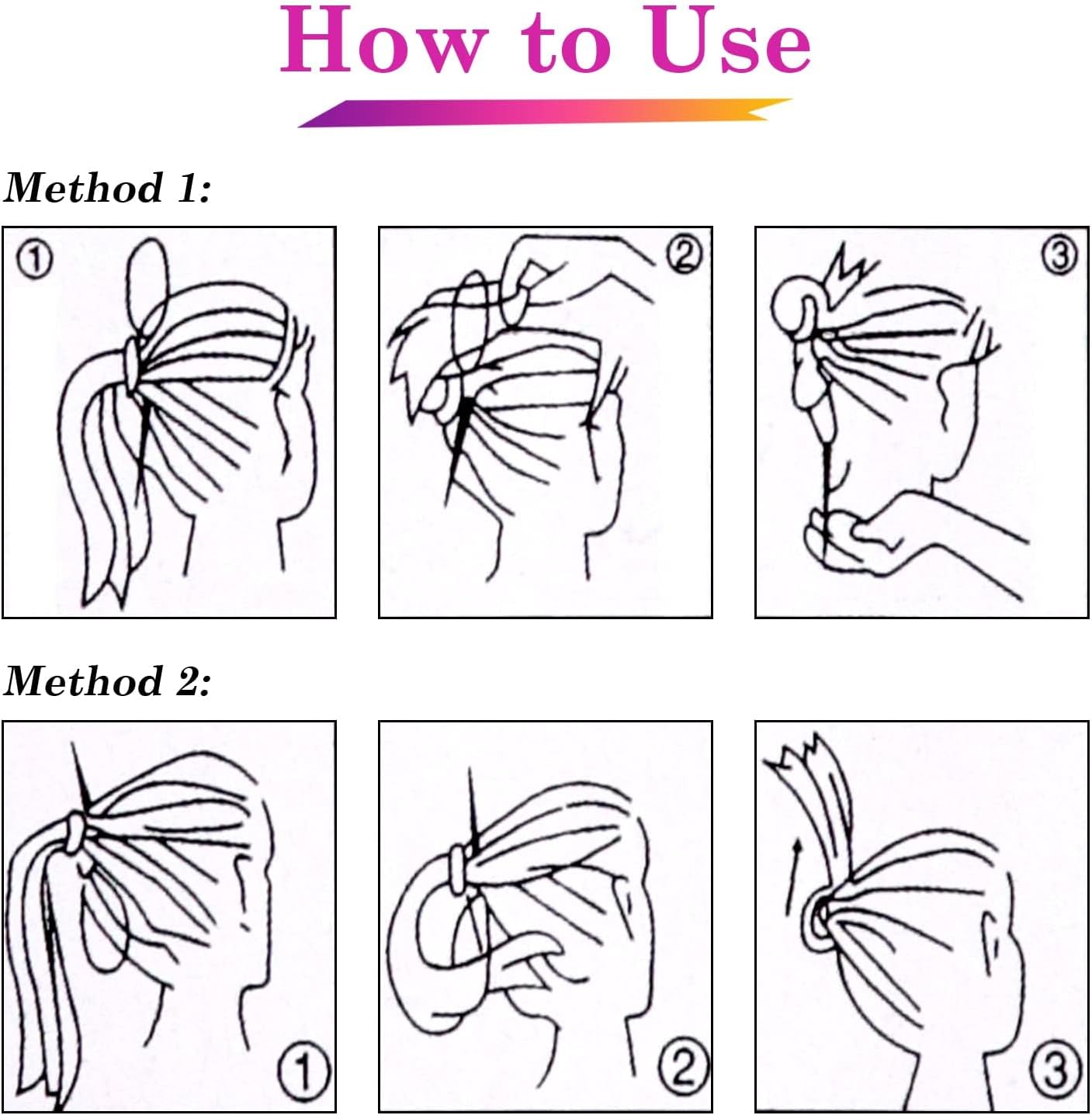 How to Use

Method 1:

①

②

③

Method 2:

①

②

③