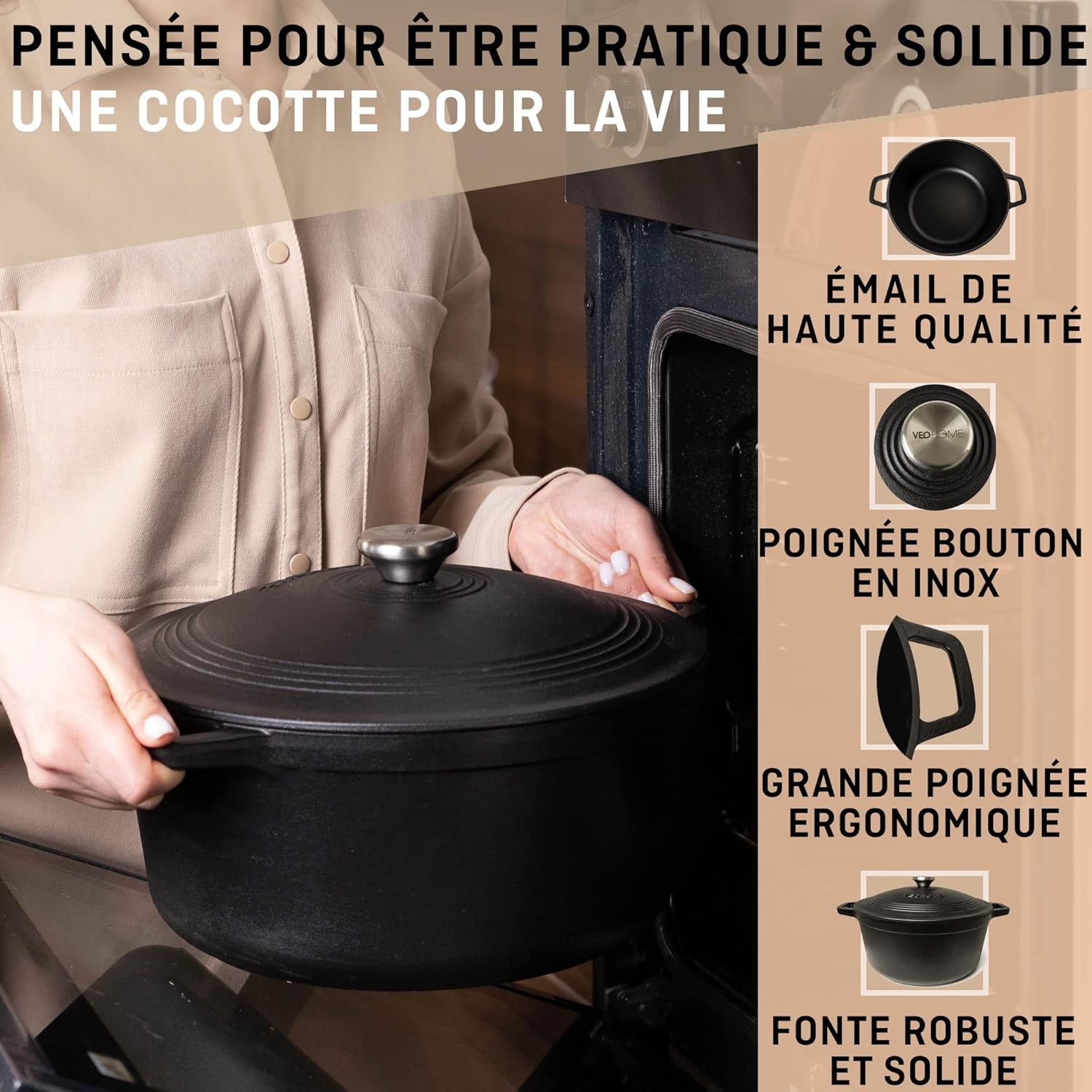 PENSÉE POUR ÊTRE PRATIQUE & SOLIDE
UNE COCOTTE POUR LA VIE

ÉMAIL DE HAUTE QUALITÉ

VEOHOME

POIGNÉE BOUTON EN INOX

GRANDE POIGNÉE ERGONOMIQUE

FONTE ROBUSTE ET SOLIDE