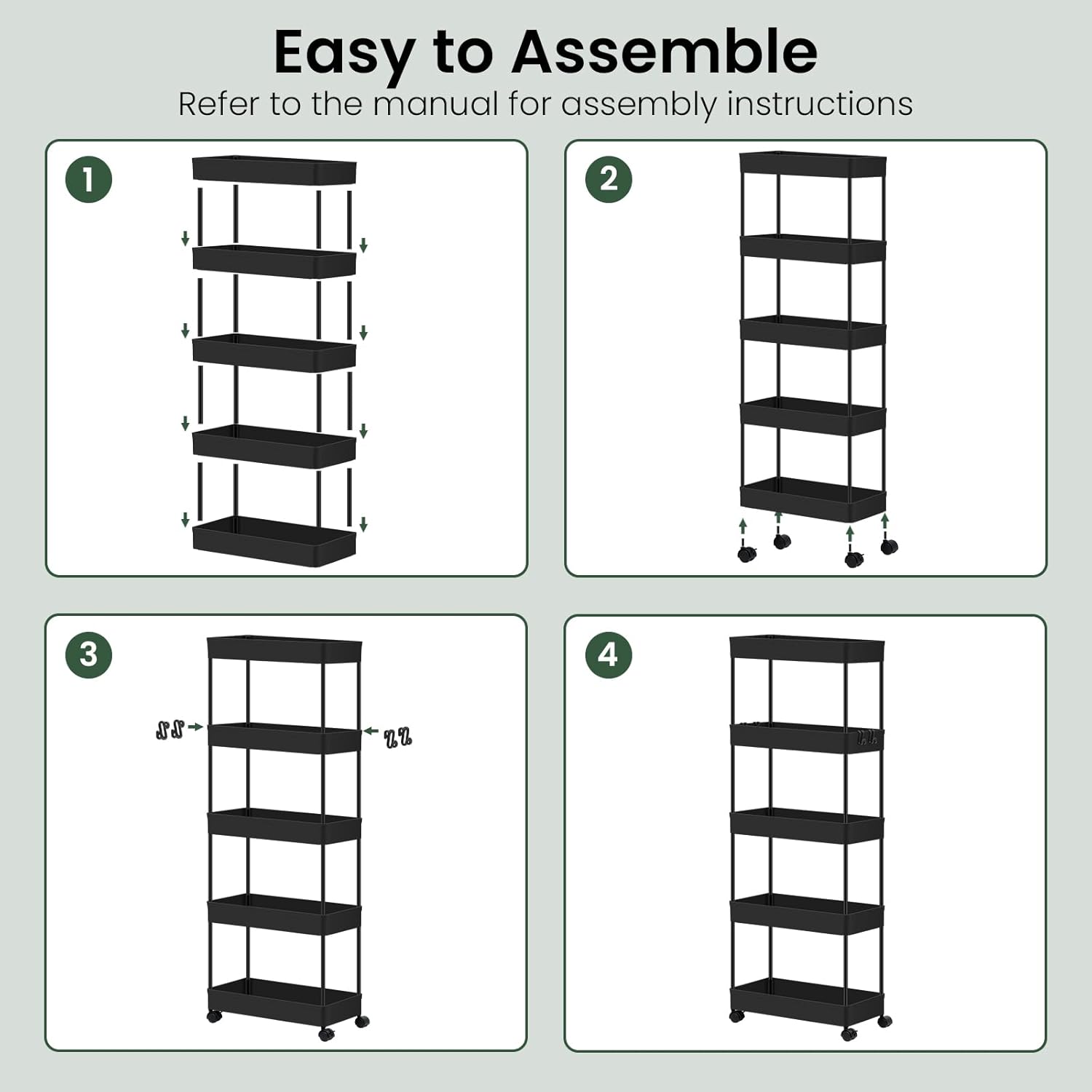 Easy to Assemble
Refer to the manual for assembly instructions

1

2

3

4