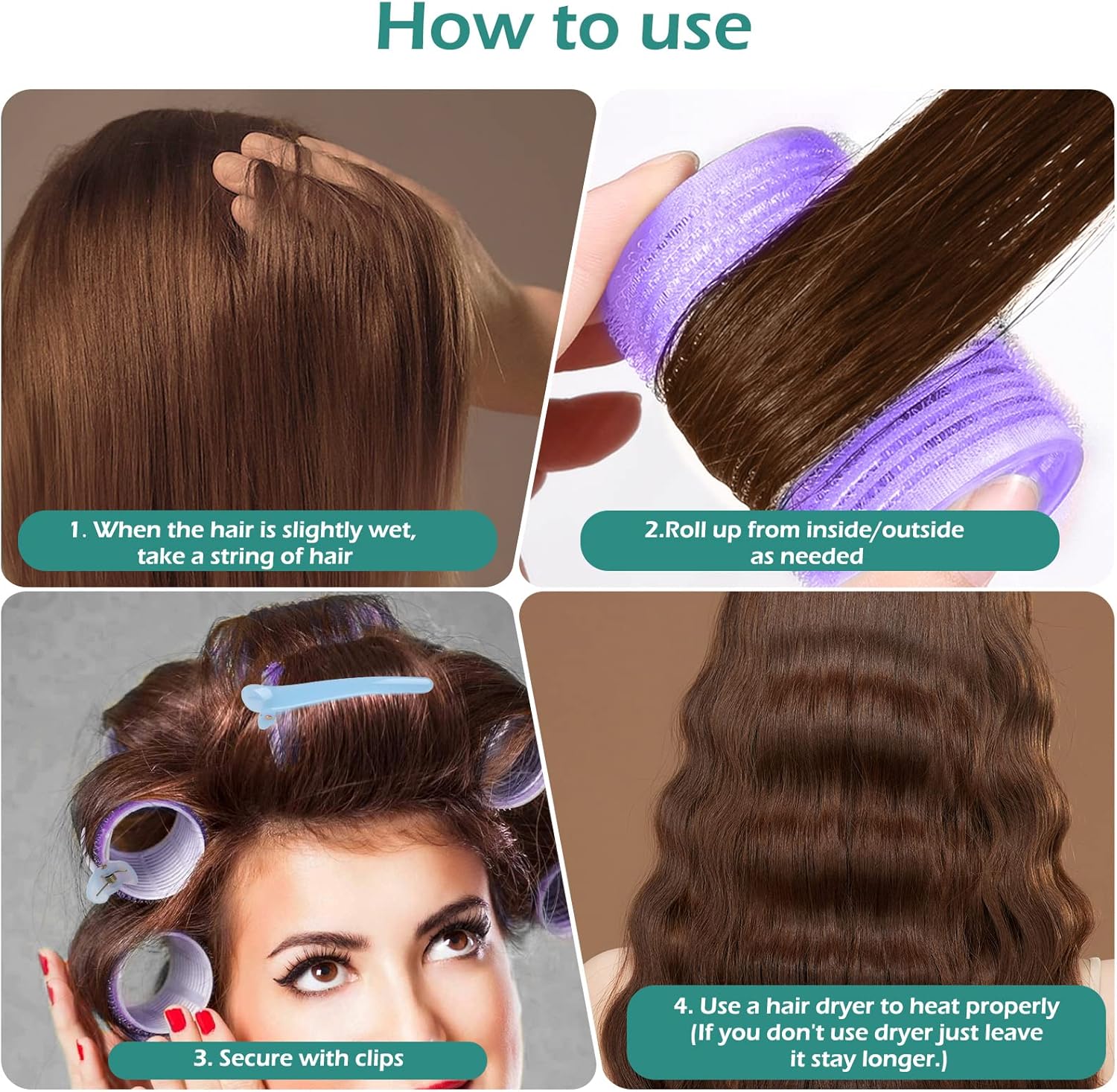 How to use

1. When the hair is slightly wet, take a string of hair

2.Roll up from inside/outside as needed

3. Secure with clips

4. Use a hair dryer to heat properly (If you don't use dryer just leave it stay longer.)