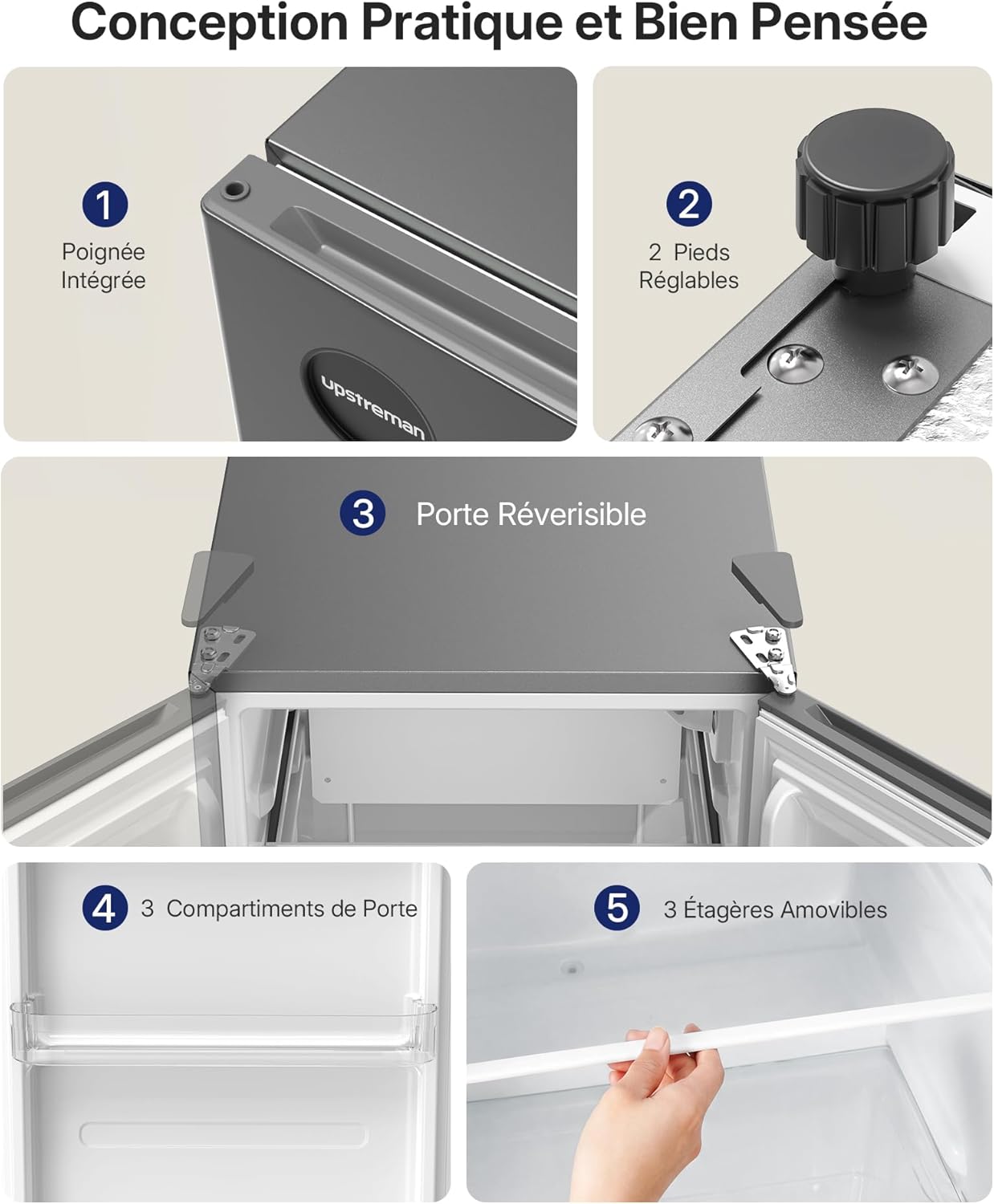 Conception Pratique et Bien Pensée

1
Poignée Intégrée

upstreman

2
2 Pieds Réglables

3
Porte Réverisible

4
3 Compartiments de Porte

5
3 Étagères Amovibles