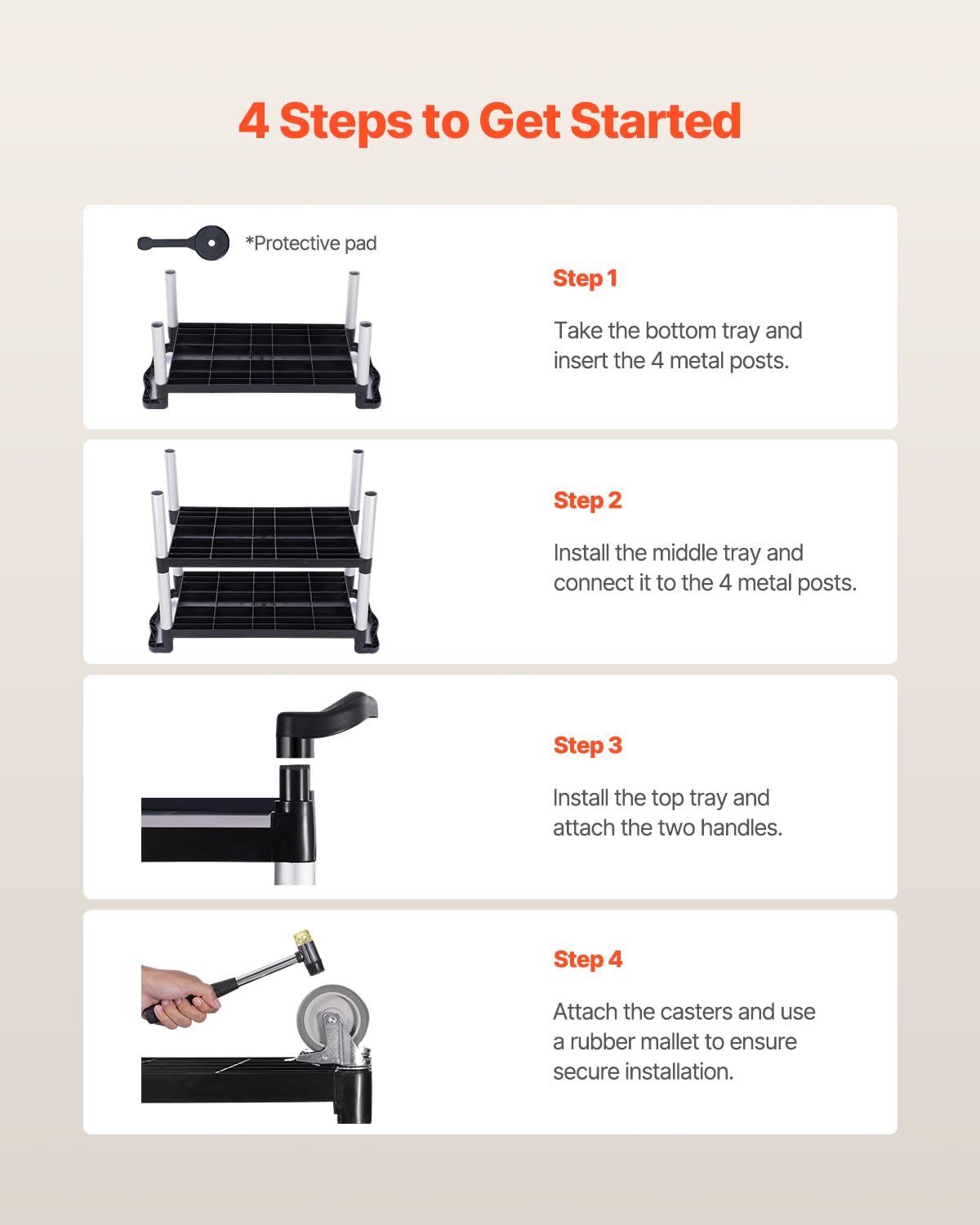 4 Steps to Get Started

*Protective pad

Step 1

Take the bottom tray and insert the 4 metal posts.

Step 2

Install the middle tray and connect it to the 4 metal posts.

Step 3

Install the top tray and attach the two handles.

Step 4

Attach the casters and use a rubber mallet to ensure secure installation.