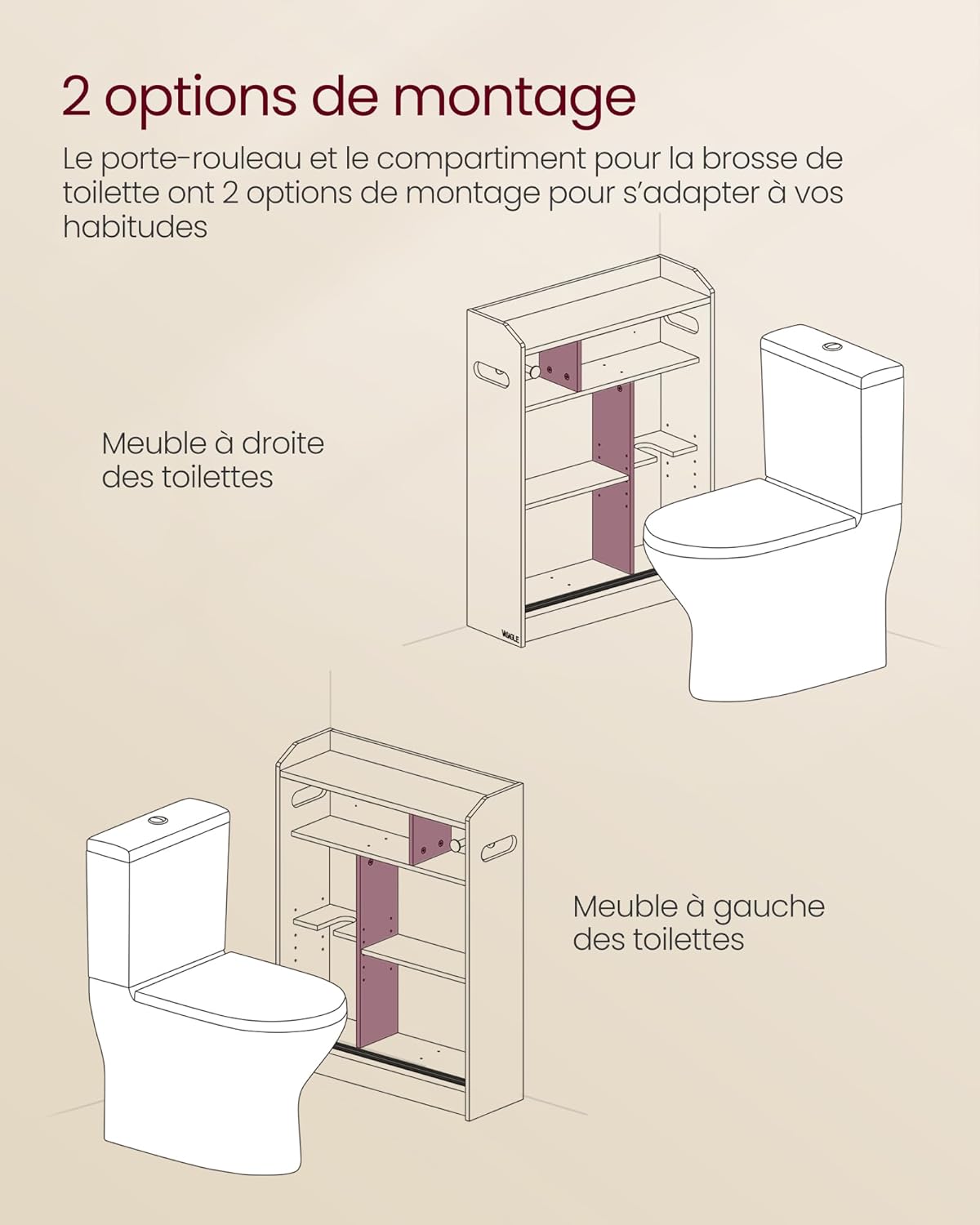 2 options de montage

Le porte-rouleau et le compartiment pour la brosse de toilette ont 2 options de montage pour s'adapter à vos habitudes

Meuble à droite des toilettes

VASAGLE

Meuble à gauche des toilettes