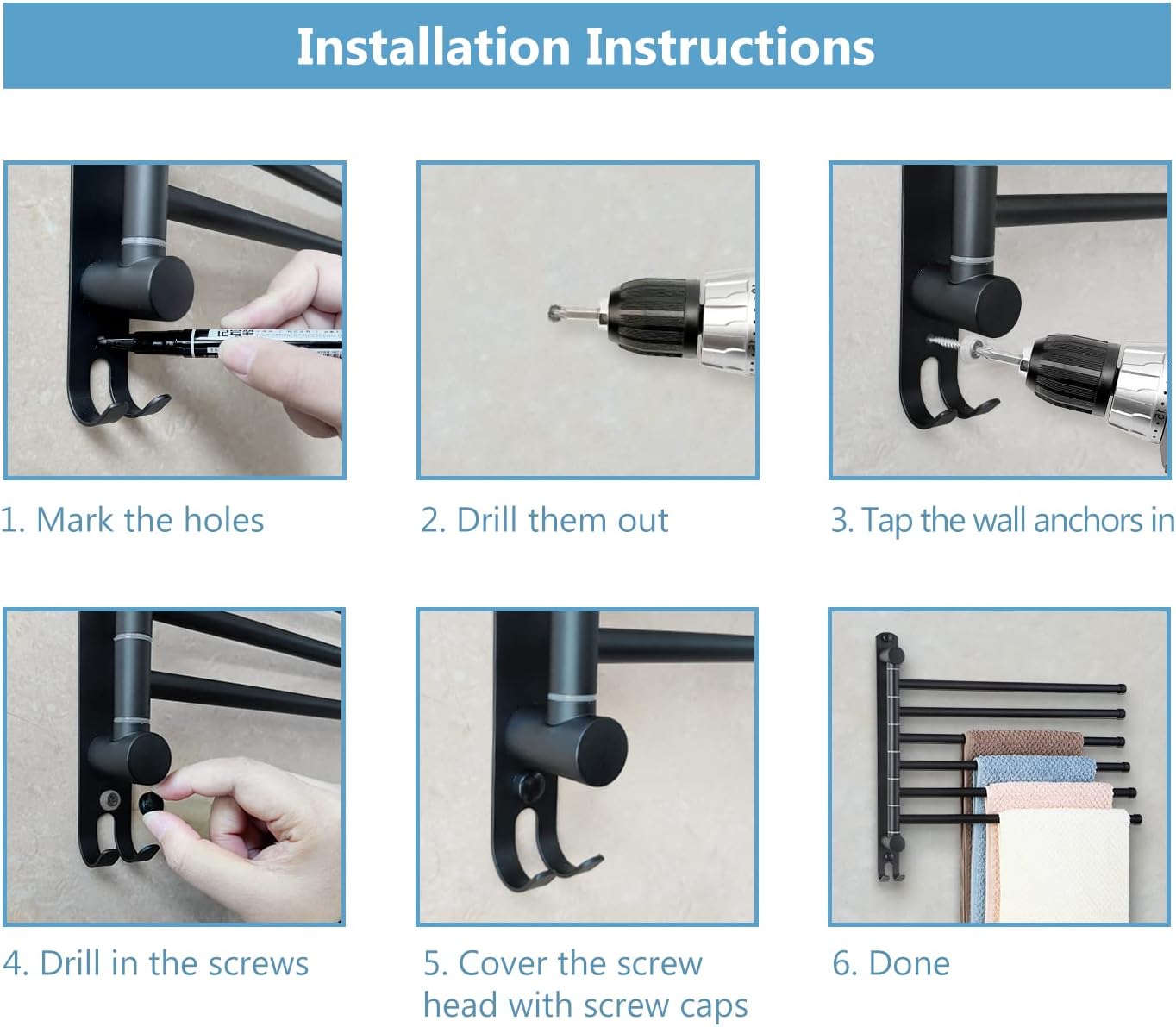 Installation Instructions

1. Mark the holes

2. Drill them out

3. Tap the wall anchors in

4. Drill in the screws

5. Cover the screw head with screw caps

6. Done